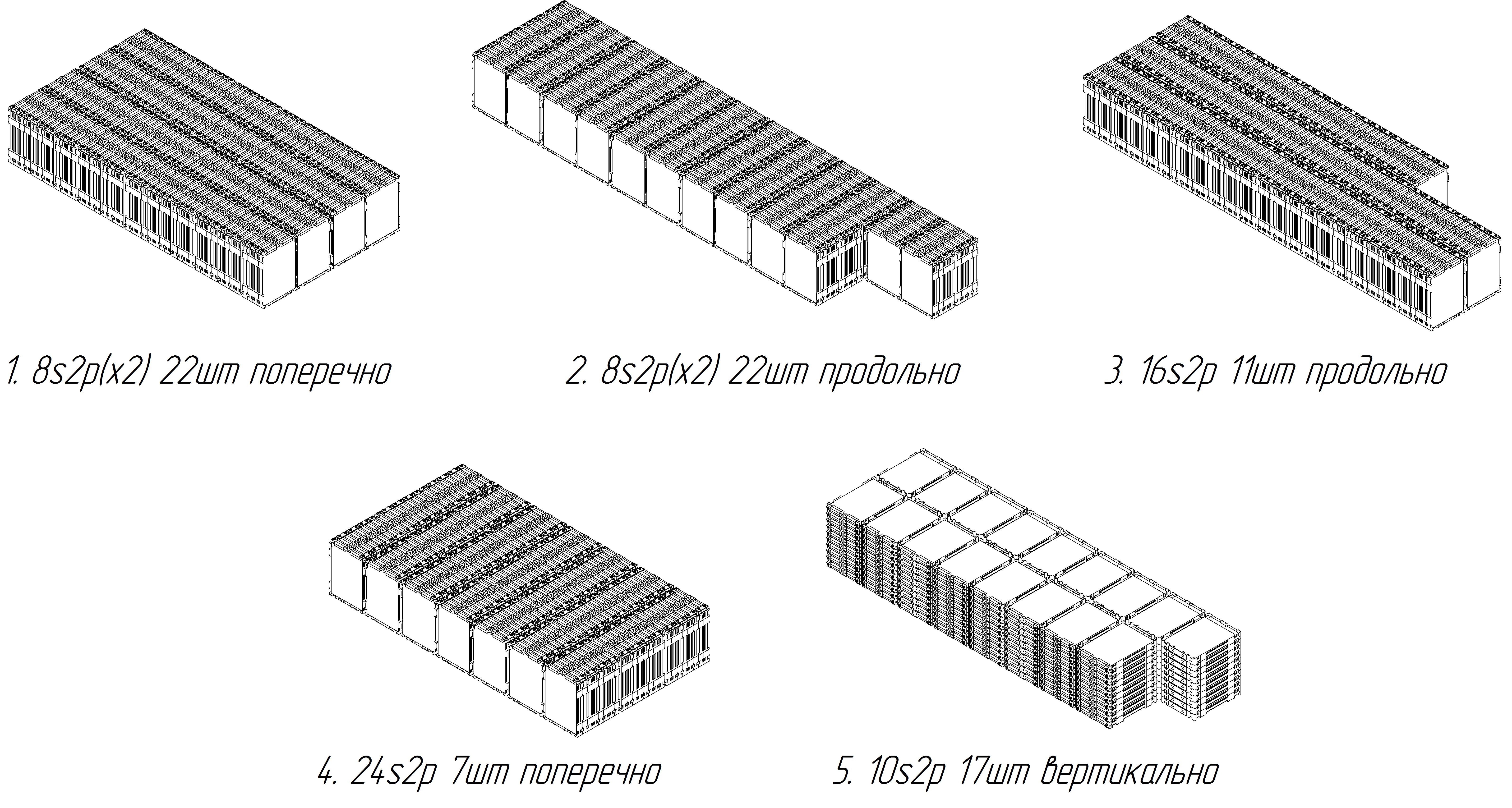 1. 8s2p(x2) 22шт поперечно

2. 8s2p(x2) 22шт продольно

3. 16s2p 11шт продольно

4. 24s2p 7шт поперечно

5. 10s2p 17шт вертикально